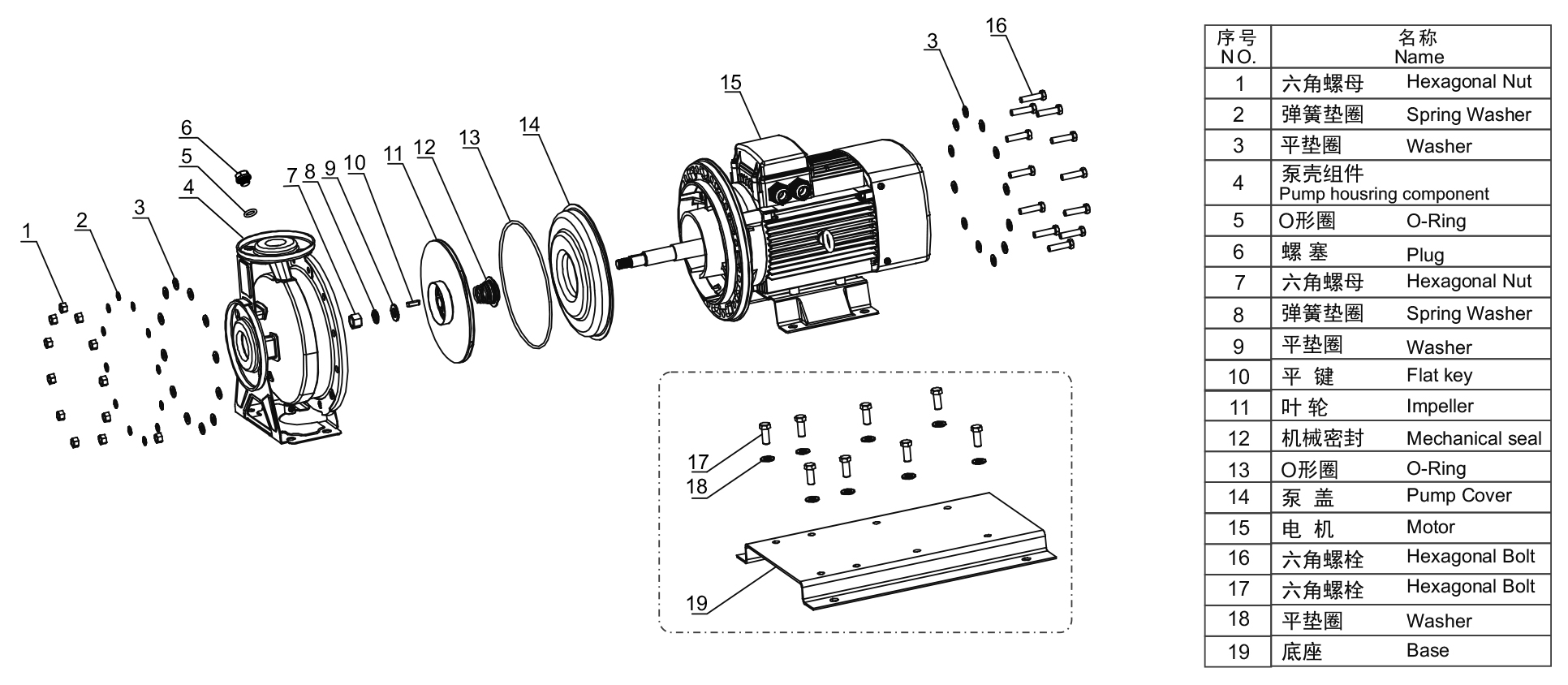 1
2
3
4
5
6
7
8
9
10
11
12
13
14
15
3
16
17
18
19

| 序号 NO. | 名称 Name |
|---|---|
| 1 | 六角螺母 Hexagonal Nut |
| 2 | 弹簧垫圈 Spring Washer |
| 3 | 平垫圈 Washer |
| 4 | 泵壳组件 Pump housring component |
| 5 | O形圈 O-Ring |
| 6 | 螺 塞 Plug |
| 7 | 六角螺母 Hexagonal Nut |
| 8 | 弹簧垫圈 Spring Washer |
| 9 | 平垫圈 Washer |
| 10 | 平 键 Flat key |
| 11 | 叶 轮 Impeller |
| 12 | 机械密封 Mechanical seal |
| 13 | O形圈 O-Ring |
| 14 | 泵 盖 Pump Cover |
| 15 | 电 机 Motor |
| 16 | 六角螺栓 Hexagonal Bolt |
| 17 | 六角螺栓 Hexagonal Bolt |
| 18 | 平垫圈 Washer |
| 19 | 底座 Base |