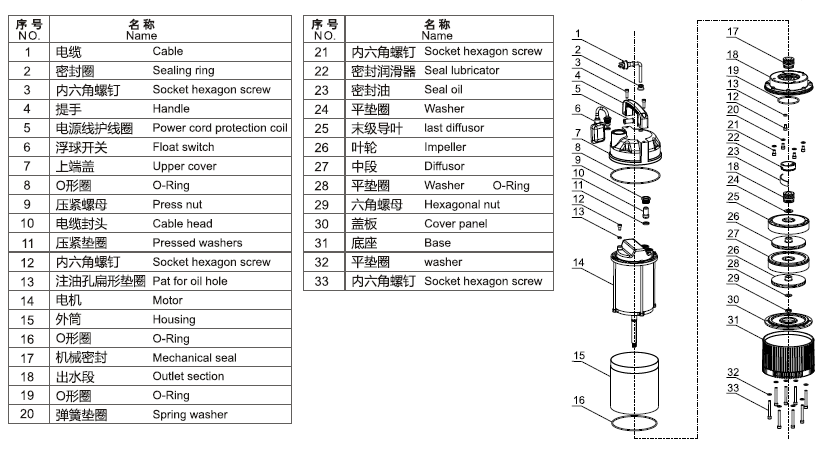 | 序号 NO. | 名称 Name | |
|---|---|---|
| 1 | 电缆 | Cable |
| 2 | 密封圈 | Sealing ring |
| 3 | 内六角螺钉 | Socket hexagon screw |
| 4 | 提手 | Handle |
| 5 | 电源线护线圈 | Power cord protection coil |
| 6 | 浮球开关 | Float switch |
| 7 | 上端盖 | Upper cover |
| 8 | O形圈 | O-Ring |
| 9 | 压紧螺母 | Press nut |
| 10 | 电缆封头 | Cable head |
| 11 | 压紧垫圈 | Pressed washers |
| 12 | 内六角螺钉 | Socket hexagon screw |
| 13 | 注油孔扁形垫圈 | Pat for oil hole |
| 14 | 电机 | Motor |
| 15 | 外筒 | Housing |
| 16 | O形圈 | O-Ring |
| 17 | 机械密封 | Mechanical seal |
| 18 | 出水段 | Outlet section |
| 19 | O形圈 | O-Ring |
| 20 | 弹簧垫圈 | Spring washer |

| 序号 NO. | 名称 Name | |
|---|---|---|
| 21 | 内六角螺钉 | Socket hexagon screw |
| 22 | 密封润滑器 | Seal lubricator |
| 23 | 密封油 | Seal oil |
| 24 | 平垫圈 | Washer |
| 25 | 末级导叶 | last diffusor |
| 26 | 叶轮 | Impeller |
| 27 | 中段 | Diffusor |
| 28 | 平垫圈 | Washer O-Ring |
| 29 | 六角螺母 | Hexagonal nut |
| 30 | 盖板 | Cover panel |
| 31 | 底座 | Base |
| 32 | 平垫圈 | washer |
| 33 | 内六角螺钉 | Socket hexagon screw |

1 2 3 4 5 6 7 8 9 10 11 12 13 14 15 16 17 18 19 13 12 20 21 22 23 18 24 25 26 27 26 28 29 30 31 32 33