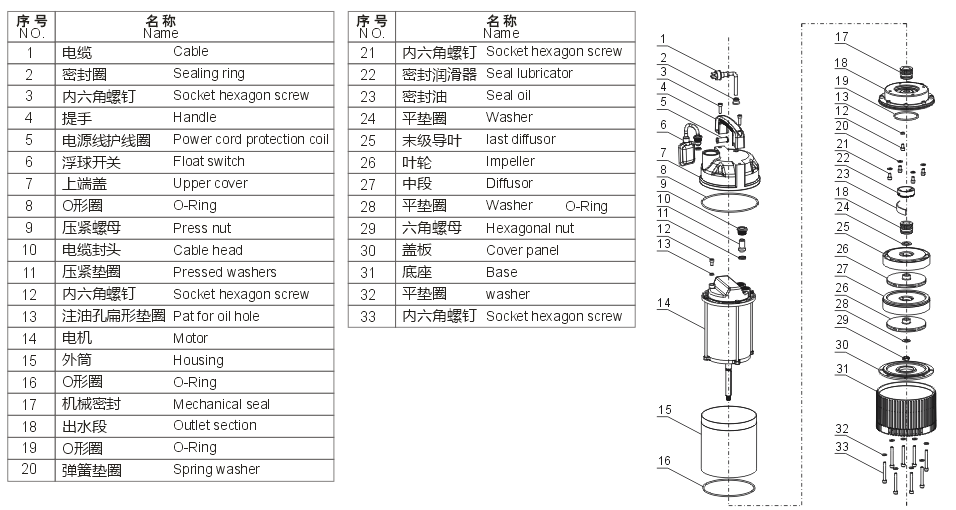 | 序号 NO. | 名称 Name | |
|---|---|---|
| 1 | 电缆 | Cable |
| 2 | 密封圈 | Sealing ring |
| 3 | 内六角螺钉 | Socket hexagon screw |
| 4 | 提手 | Handle |
| 5 | 电源线护线圈 | Power cord protection coil |
| 6 | 浮球开关 | Float switch |
| 7 | 上端盖 | Upper cover |
| 8 | O形圈 | O-Ring |
| 9 | 压紧螺母 | Press nut |
| 10 | 电缆封头 | Cable head |
| 11 | 压紧垫圈 | Pressed washers |
| 12 | 内六角螺钉 | Socket hexagon screw |
| 13 | 注油孔扁形垫圈 | Pat for oil hole |
| 14 | 电机 | Motor |
| 15 | 外筒 | Housing |
| 16 | O形圈 | O-Ring |
| 17 | 机械密封 | Mechanical seal |
| 18 | 出水段 | Outlet section |
| 19 | O形圈 | O-Ring |
| 20 | 弹簧垫圈 | Spring washer |

| 序号 NO. | 名称 Name | |
|---|---|---|
| 21 | 内六角螺钉 | Socket hexagon screw |
| 22 | 密封润滑器 | Seal lubricator |
| 23 | 密封油 | Seal oil |
| 24 | 平垫圈 | Washer |
| 25 | 末级导叶 | last diffusor |
| 26 | 叶轮 | Impeller |
| 27 | 中段 | Diffusor |
| 28 | 平垫圈 | Washer O-Ring |
| 29 | 六角螺母 | Hexagonal nut |
| 30 | 盖板 | Cover panel |
| 31 | 底座 | Base |
| 32 | 平垫圈 | washer |
| 33 | 内六角螺钉 | Socket hexagon screw |

1 2 3 4 5 6 7 8 9 10 11 12 13 14 15 16

17 18 19 13 12 20 21 22 23 18 24 25 26 27 26 28 29 30 31 32 33