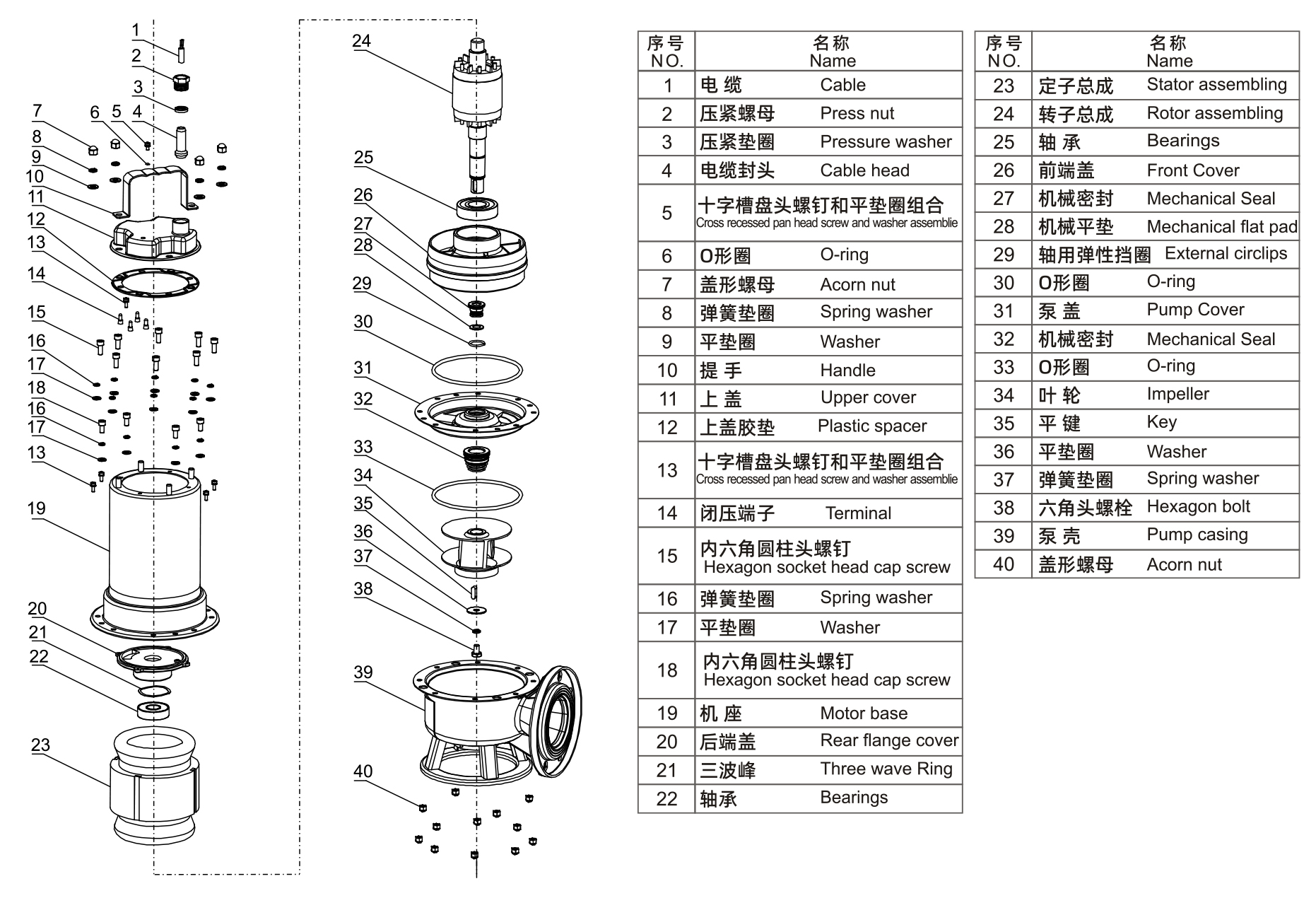 1
2
3
7
6
5
4
8
9
10
11
12
13
14
15
16
17
18
16
17
13
19
20
21
22
23

24
25
26
27
28
29
30
31
32
33
34
35
36
37
38
39
40

| 序号 NO. | 名称 Name |
|---|---|
| 1 | 电 缆　Cable |
| 2 | 压紧螺母　Press nut |
| 3 | 压紧垫圈　Pressure washer |
| 4 | 电缆封头　Cable head |
| 5 | 十字槽盘头螺钉和平垫圈组合 Cross recessed pan head screw and washer assemblie |
| 6 | O形圈　O-ring |
| 7 | 盖形螺母　Acorn nut |
| 8 | 弹簧垫圈　Spring washer |
| 9 | 平垫圈　Washer |
| 10 | 提 手　Handle |
| 11 | 上 盖　Upper cover |
| 12 | 上盖胶垫　Plastic spacer |
| 13 | 十字槽盘头螺钉和平垫圈组合 Cross recessed pan head screw and washer assemblie |
| 14 | 闭压端子　Terminal |
| 15 | 内六角圆柱头螺钉 Hexagon socket head cap screw |
| 16 | 弹簧垫圈　Spring washer |
| 17 | 平垫圈　Washer |
| 18 | 内六角圆柱头螺钉 Hexagon socket head cap screw |
| 19 | 机 座　Motor base |
| 20 | 后端盖　Rear flange cover |
| 21 | 三波峰　Three wave Ring |
| 22 | 轴承　Bearings |

| 序号 NO. | 名称 Name |
|---|---|
| 23 | 定子总成　Stator assembling |
| 24 | 转子总成　Rotor assembling |
| 25 | 轴 承　Bearings |
| 26 | 前端盖　Front Cover |
| 27 | 机械密封　Mechanical Seal |
| 28 | 机械平垫　Mechanical flat pad |
| 29 | 轴用弹性挡圈　External circlips |
| 30 | O形圈　O-ring |
| 31 | 泵 盖　Pump Cover |
| 32 | 机械密封　Mechanical Seal |
| 33 | O形圈　O-ring |
| 34 | 叶 轮　Impeller |
| 35 | 平 键　Key |
| 36 | 平垫圈　Washer |
| 37 | 弹簧垫圈　Spring washer |
| 38 | 六角头螺栓　Hexagon bolt |
| 39 | 泵 壳　Pump casing |
| 40 | 盖形螺母　Acorn nut |