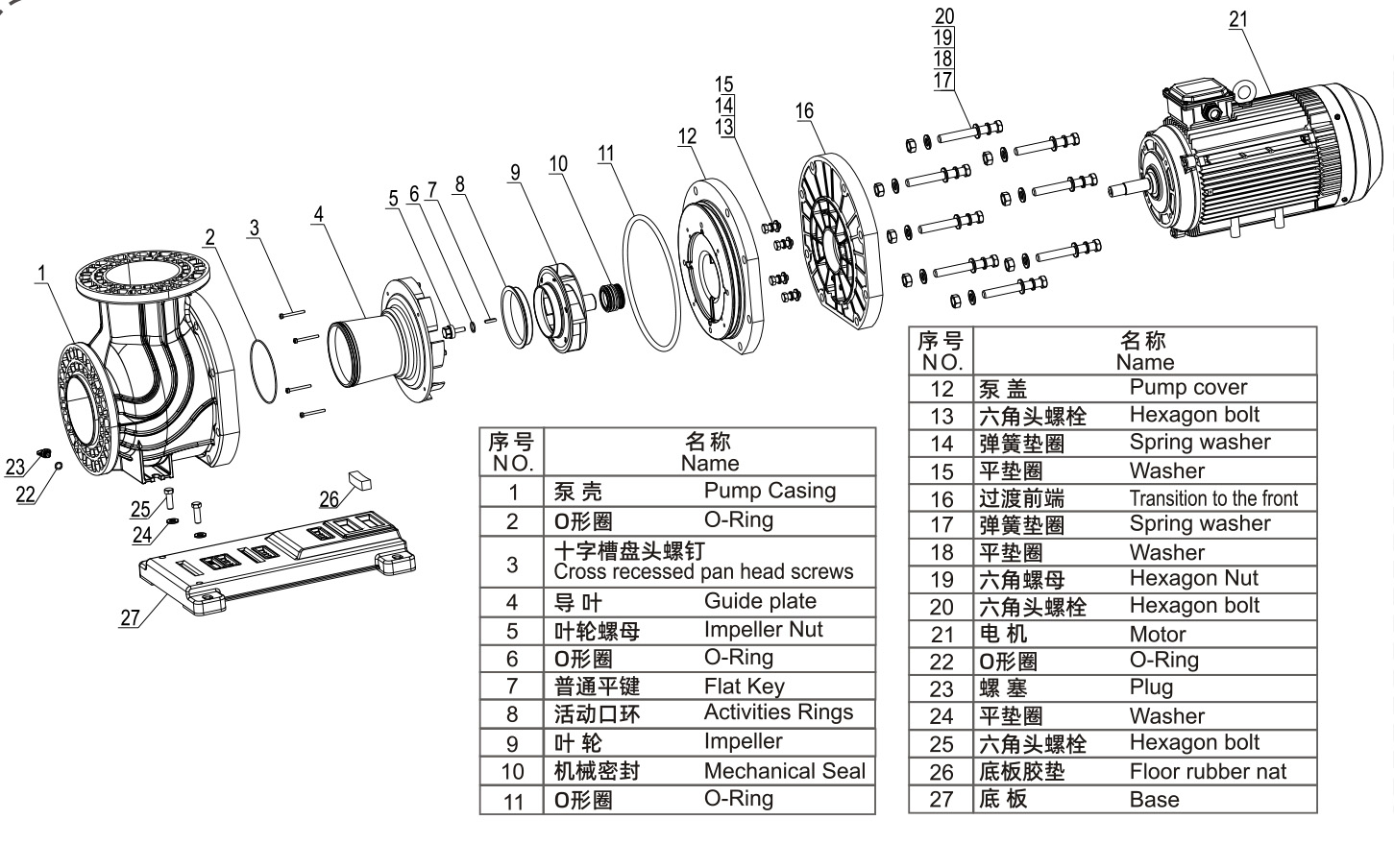 20
19
18
17
21
15
14
13
16
12
11
10
9
8
7
6
5
4
3
2
1
23
22
25
24
26
27

| 序号 NO. | 名称 Name | |
|---|---|---|
| 1 | 泵 壳 | Pump Casing |
| 2 | O形圈 | O-Ring |
| 3 | 十字槽盘头螺钉 Cross recessed pan head screws | |
| 4 | 导 叶 | Guide plate |
| 5 | 叶轮螺母 | Impeller Nut |
| 6 | O形圈 | O-Ring |
| 7 | 普通平键 | Flat Key |
| 8 | 活动口环 | Activities Rings |
| 9 | 叶 轮 | Impeller |
| 10 | 机械密封 | Mechanical Seal |
| 11 | O形圈 | O-Ring |

| 序号 NO. | 名称 Name | |
|---|---|---|
| 12 | 泵 盖 | Pump cover |
| 13 | 六角头螺栓 | Hexagon bolt |
| 14 | 弹簧垫圈 | Spring washer |
| 15 | 平垫圈 | Washer |
| 16 | 过渡前端 | Transition to the front |
| 17 | 弹簧垫圈 | Spring washer |
| 18 | 平垫圈 | Washer |
| 19 | 六角螺母 | Hexagon Nut |
| 20 | 六角头螺栓 | Hexagon bolt |
| 21 | 电 机 | Motor |
| 22 | O形圈 | O-Ring |
| 23 | 螺 塞 | Plug |
| 24 | 平垫圈 | Washer |
| 25 | 六角头螺栓 | Hexagon bolt |
| 26 | 底板胶垫 | Floor rubber nat |
| 27 | 底 板 | Base |